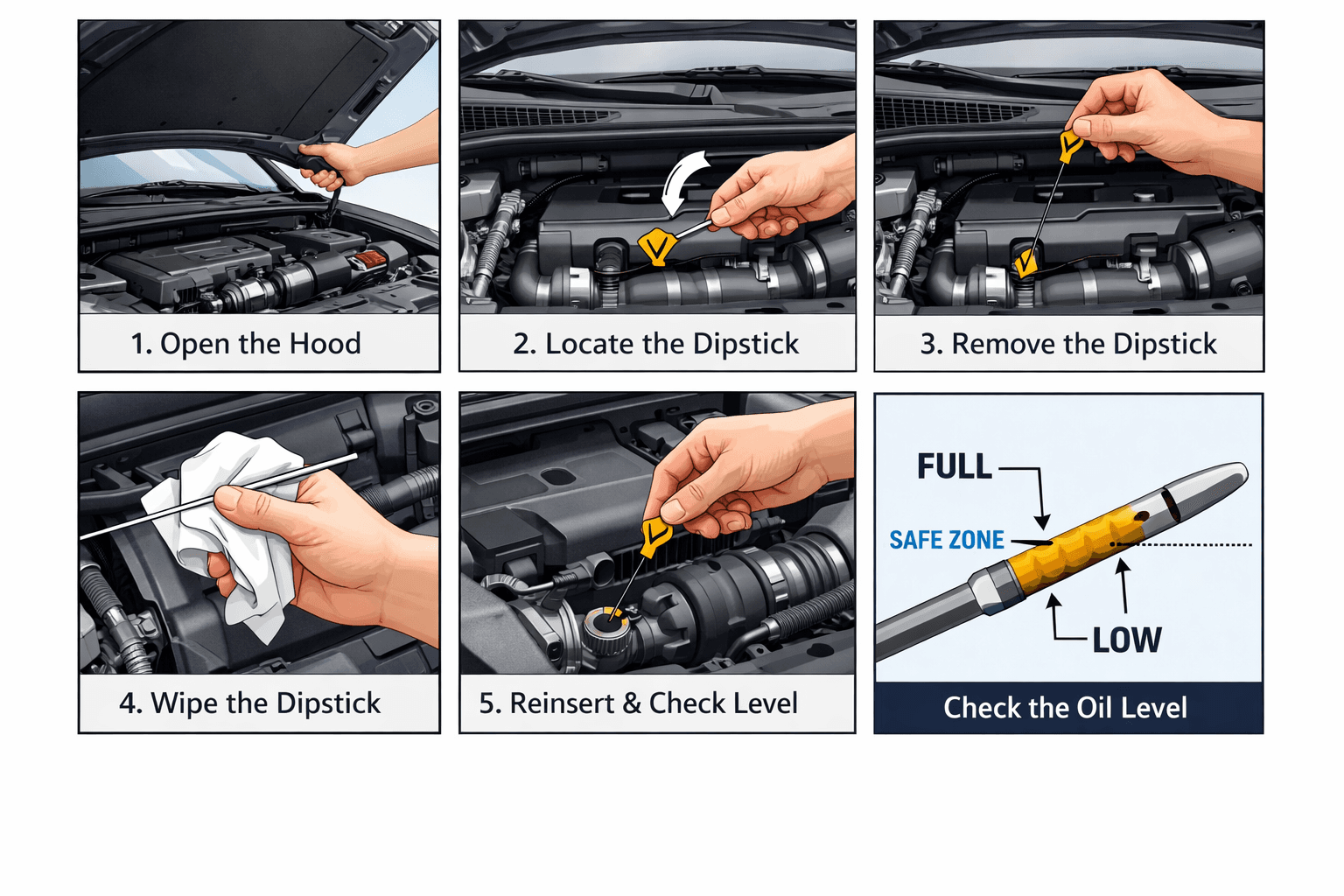 1. Open the Hood

2. Locate the Dipstick

3. Remove the Dipstick

4. Wipe the Dipstick

5. Reinsert & Check Level

FULL
SAFE ZONE
LOW
Check the Oil Level